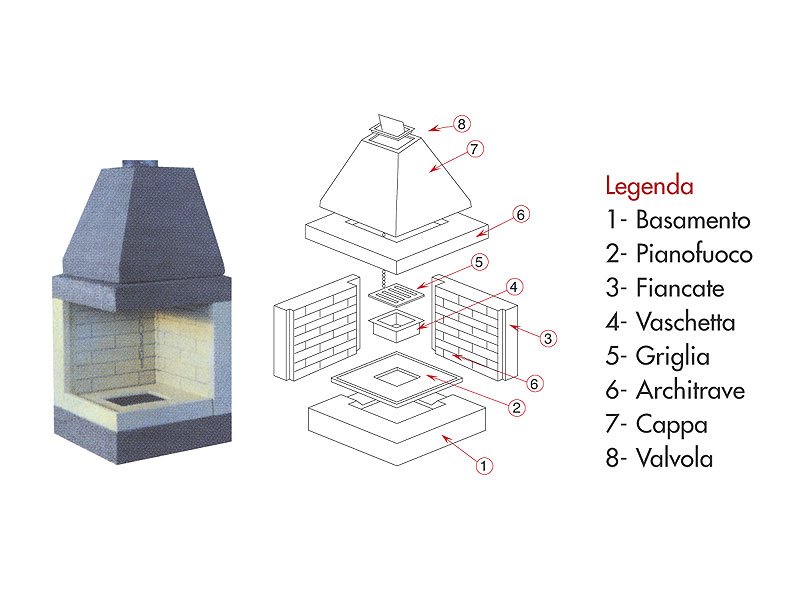 8
7
6
5
4
3
6
2
1

Legenda
1- Basamento
2- Pianofuoco
3- Fiancate
4- Vaschetta
5- Griglia
6- Architrave
7- Cappa
8- Valvola