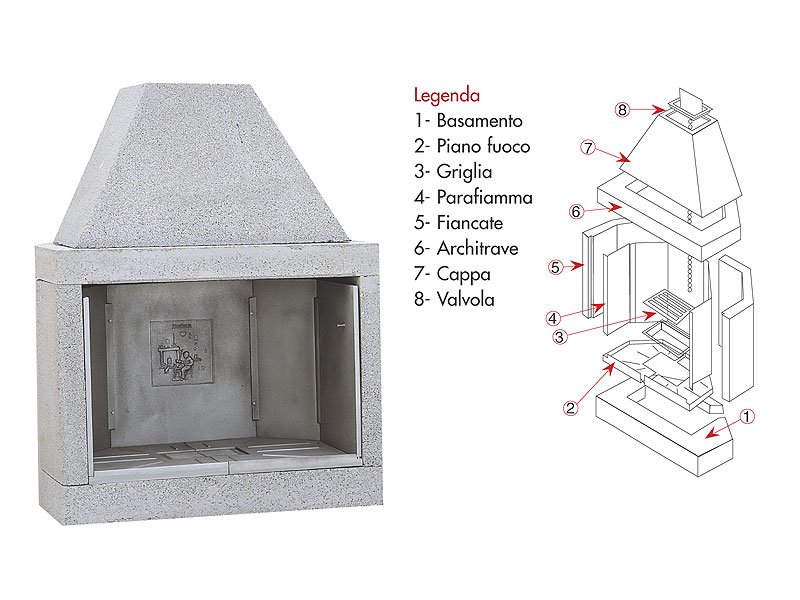 Legenda
1- Basamento
2- Piano fuoco
3- Griglia
4- Parafiamma
5- Fiancate
6- Architrave
7- Cappa
8- Valvola

8
7
6
5
4
3
2
1