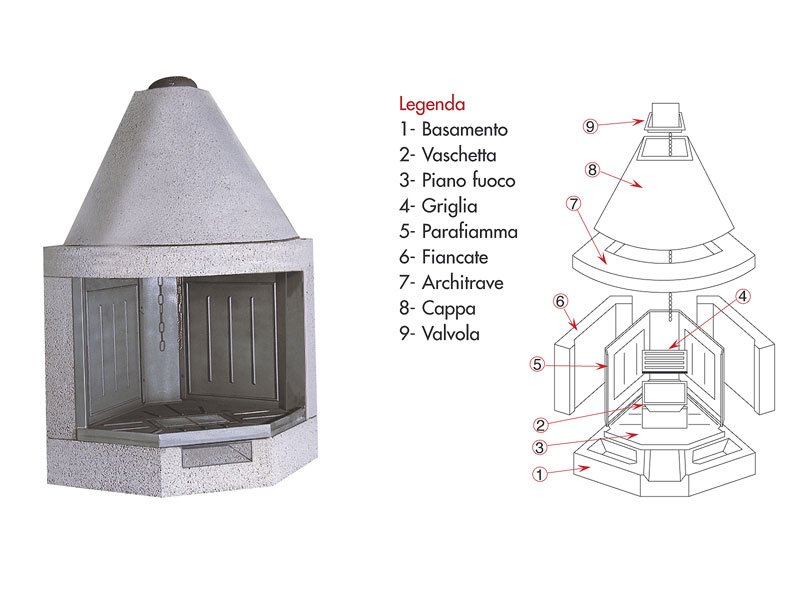 Legenda
1- Basamento
2- Vaschetta
3- Piano fuoco
4- Griglia
5- Parafiamma
6- Fiancate
7- Architrave
8- Cappa
9- Valvola

9
8
7
6
4
5
2
3
1