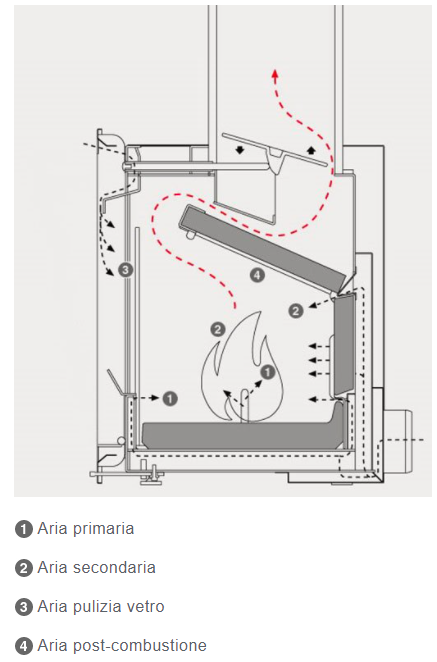 3

4

2

2

1

1

1 Aria primaria

2 Aria secondaria

3 Aria pulizia vetro

4 Aria post-combustione